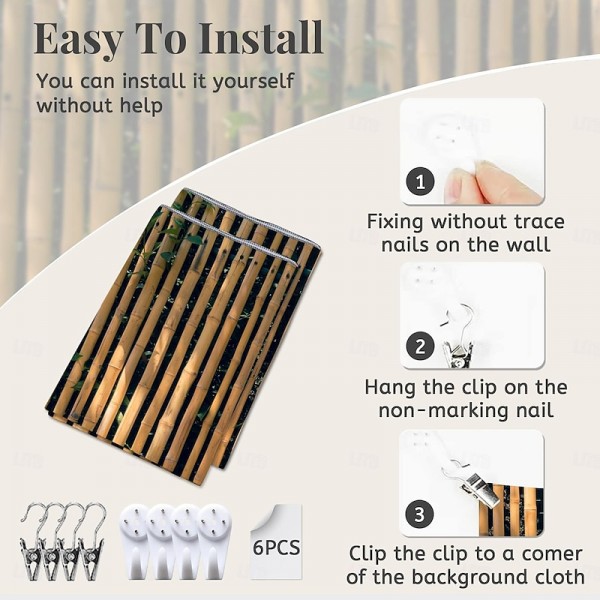 Easy To Install

You can install it yourself without help

1

Fixing without trace nails on the wall

2

Hang the clip on the non-marking nail

3

Clip the clip to a comer of the background cloth

6PCS