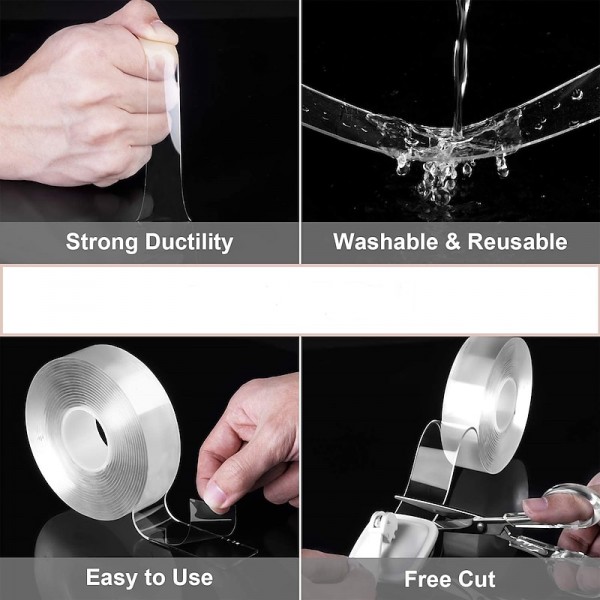 Strong Ductility

Washable & Reusable

Easy to Use

Free Cut