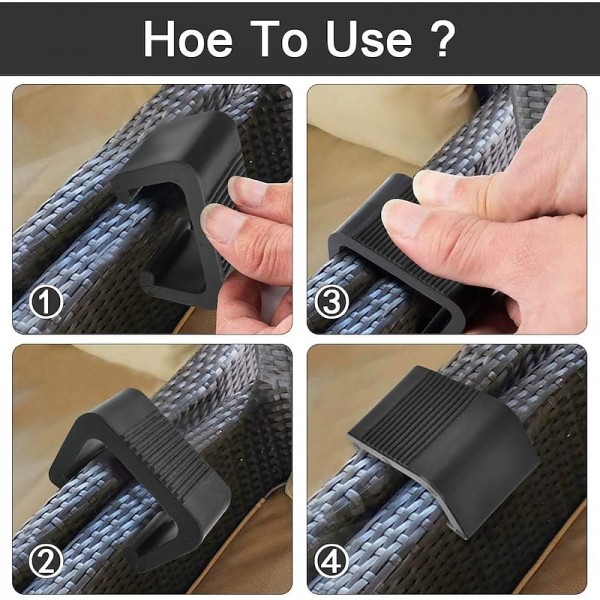 Hoe To Use ?

①

③

②

④