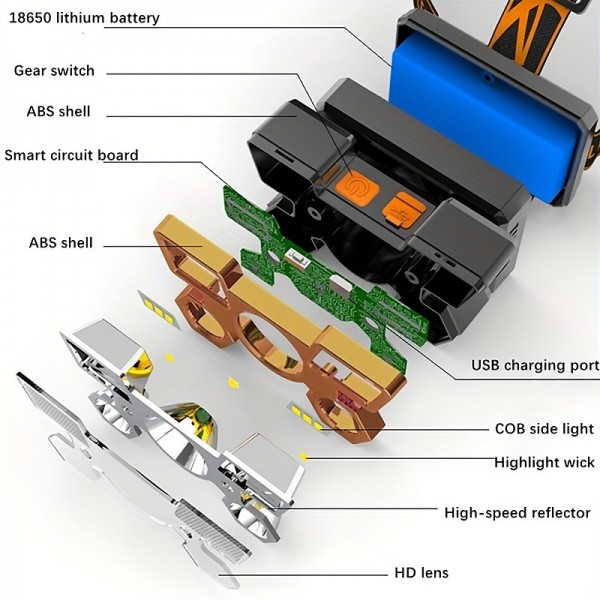 18650 lithium battery

Gear switch

ABS shell

Smart circuit board

ABS shell

USB charging port

COB side light

Highlight wick

High-speed reflector

HD lens