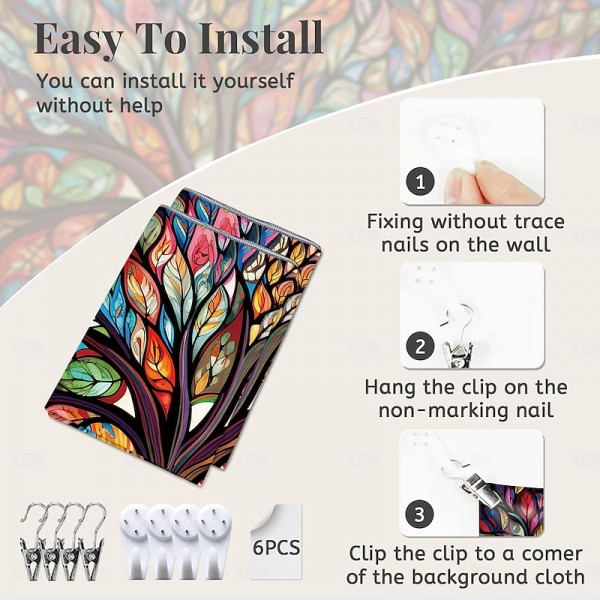 Easy To Install

You can install it yourself without help

1

Fixing without trace nails on the wall

2

Hang the clip on the non-marking nail

3

Clip the clip to a comer of the background cloth

6PCS