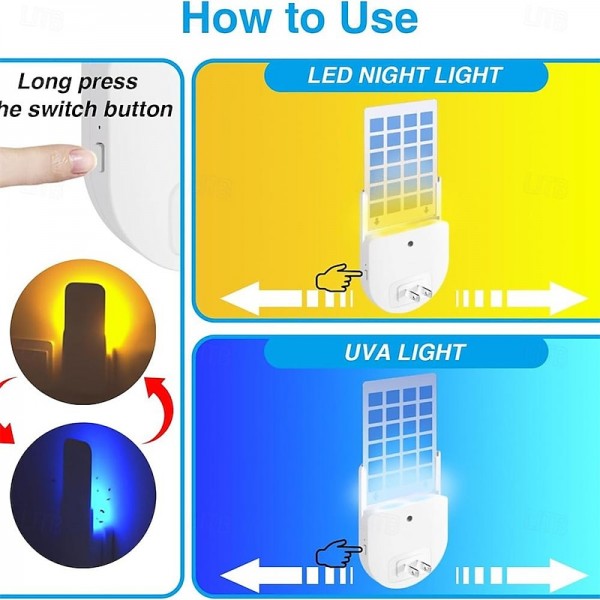 How to Use

Long press
he switch button

LED NIGHT LIGHT

UVA LIGHT