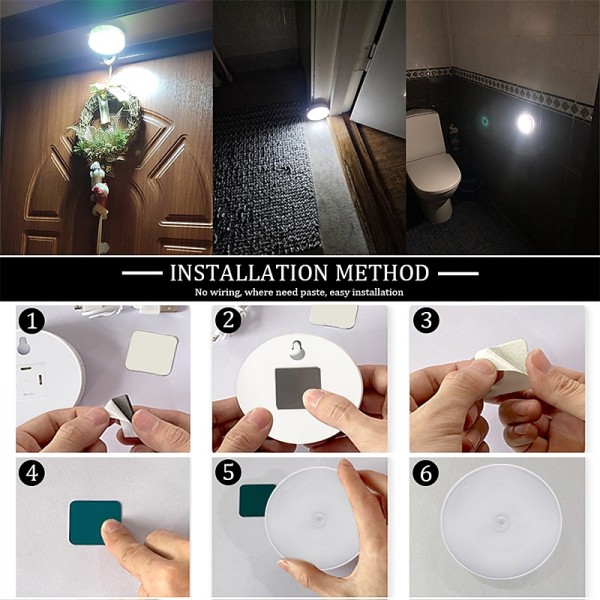 INSTALLATION METHOD

No wiring, where need paste, easy installation

1

2

3

4

5

6