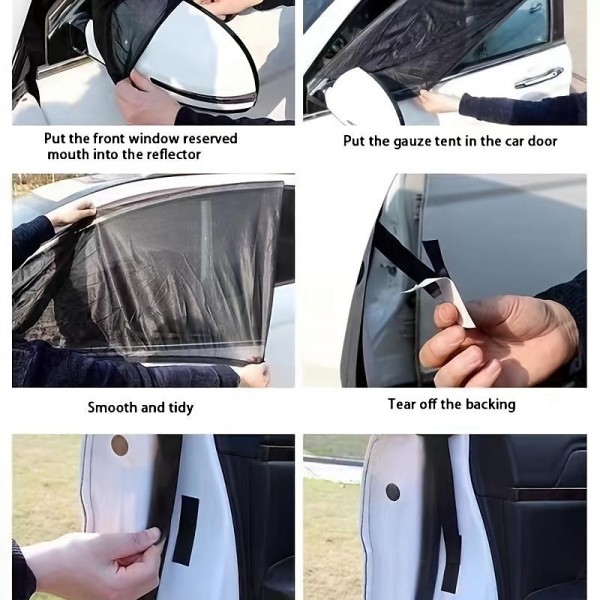 Put the front window reserved mouth into the reflector

Put the gauze tent in the car door

Smooth and tidy

Tear off the backing