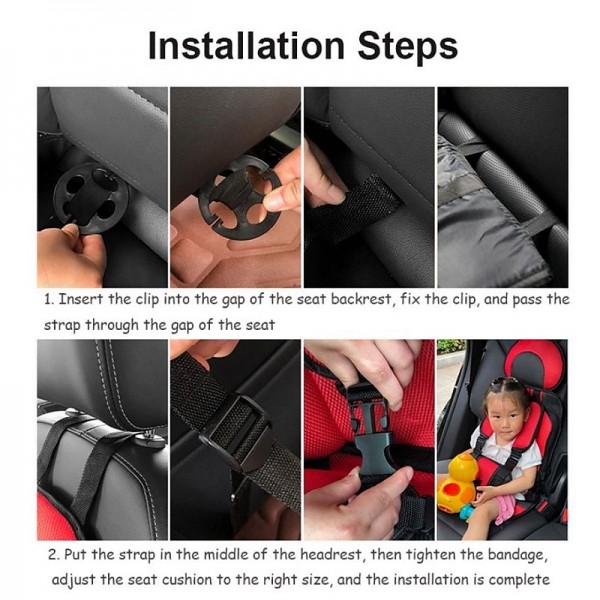 Installation Steps

1. Insert the clip into the gap of the seat backrest, fix the clip, and pass the strap through the gap of the seat

2. Put the strap in the middle of the headrest, then tighten the bandage, adjust the seat cushion to the right size, and the installation is complete