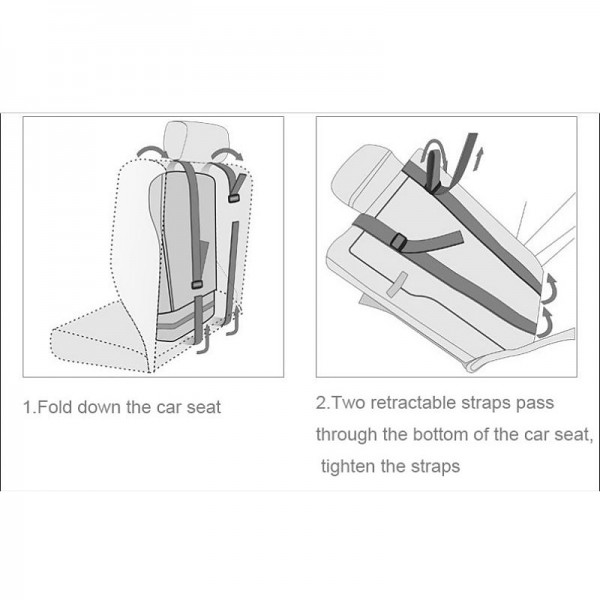 1.Fold down the car seat

2.Two retractable straps pass through the bottom of the car seat, tighten the straps