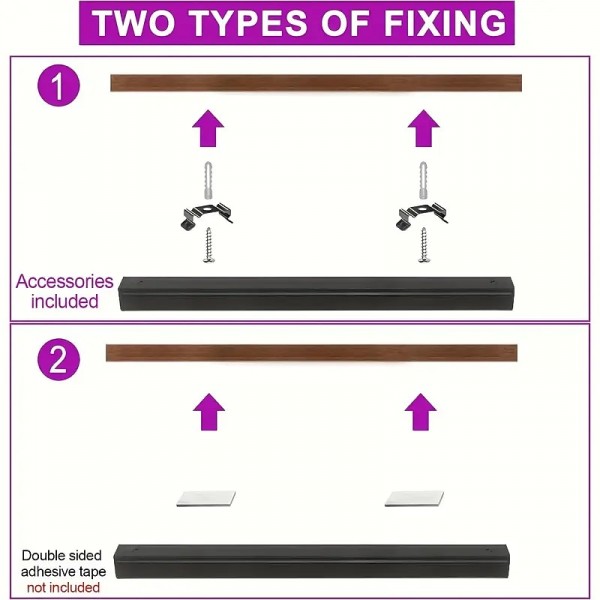 TWO TYPES OF FIXING

1

Accessories included

2

Double sided adhesive tape not included